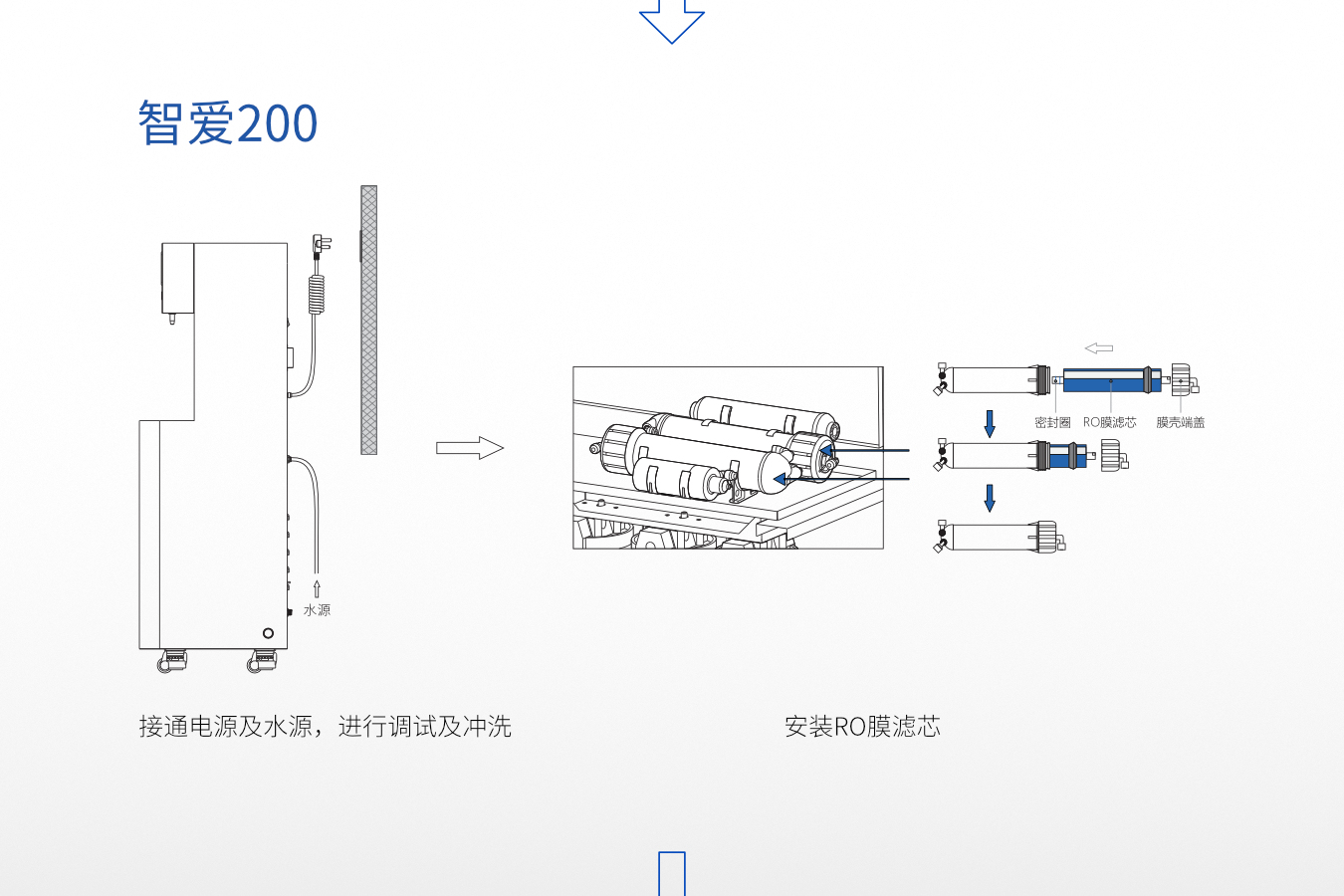 智爱200

水源

密封圈 RO膜滤芯 膜壳端盖

接通电源及水源，进行调试及冲洗

安装RO膜滤芯